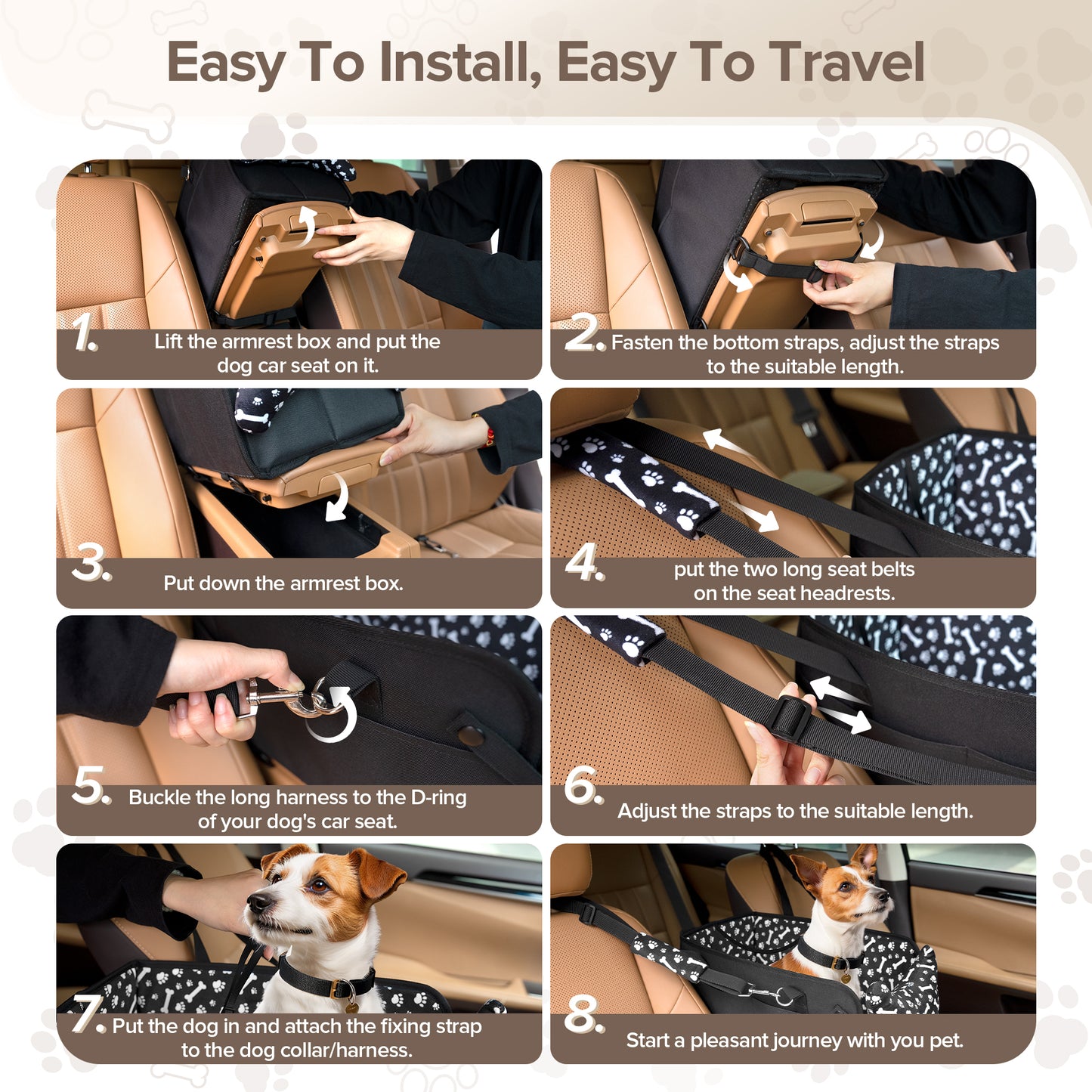 Easy To Install, Easy To Travel

1. Lift the armrest box and put the dog car seat on it.

2. Fasten the bottom straps, adjust the straps to the suitable length.

3. Put down the armrest box.

4. put the two long seat belts on the seat headrests.

5. Buckle the long harness to the D-ring of your dog's car seat.

6. Adjust the straps to the suitable length.

7. Put the dog in and attach the fixing strap to the dog collar/harness.

8. Start a pleasant journey with you pet.