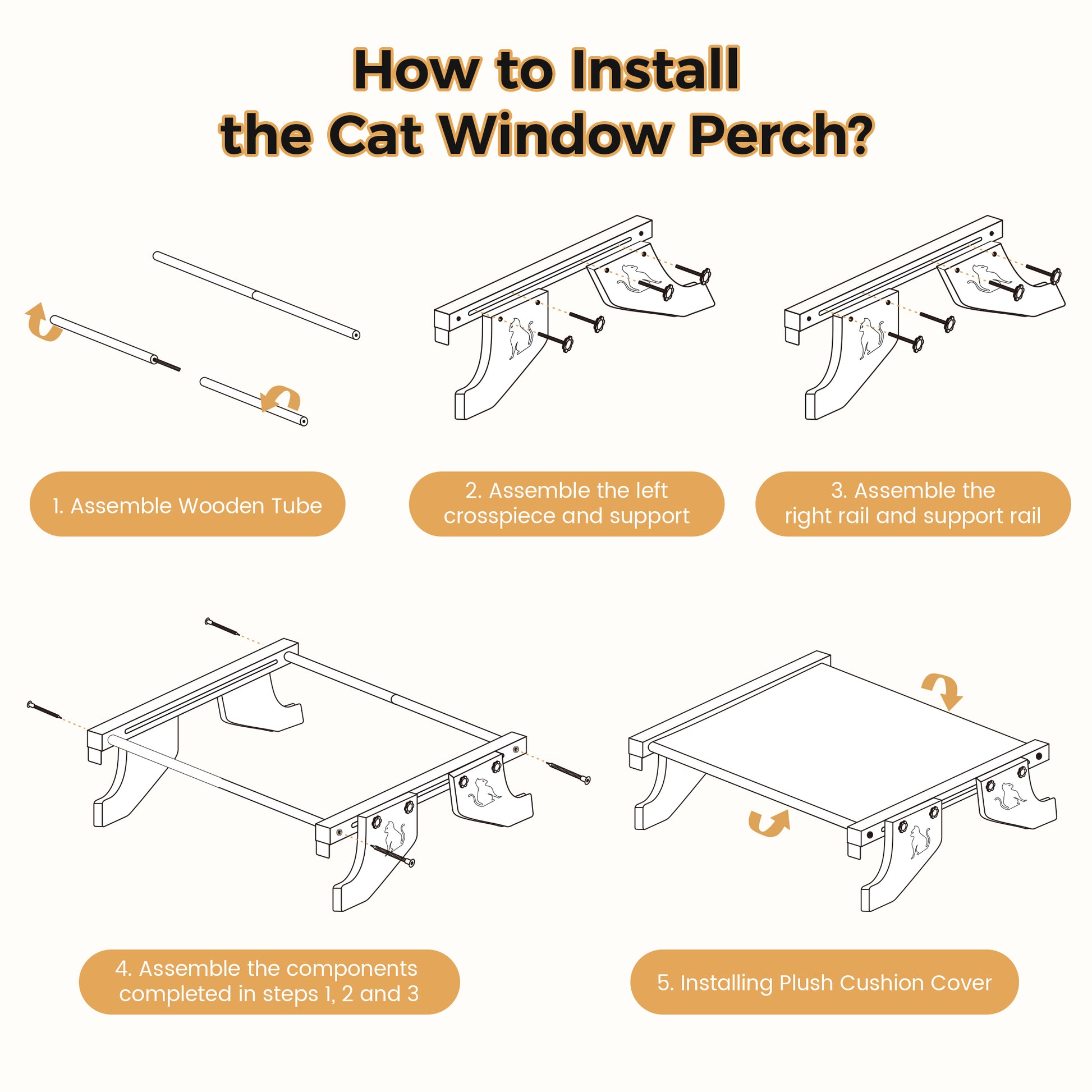 How to Install
the Cat Window Perch?

1. Assemble Wooden Tube

2. Assemble the left crosspiece and support

3. Assemble the right rail and support rail

4. Assemble the components completed in steps 1, 2 and 3

5. Installing Plush Cushion Cover