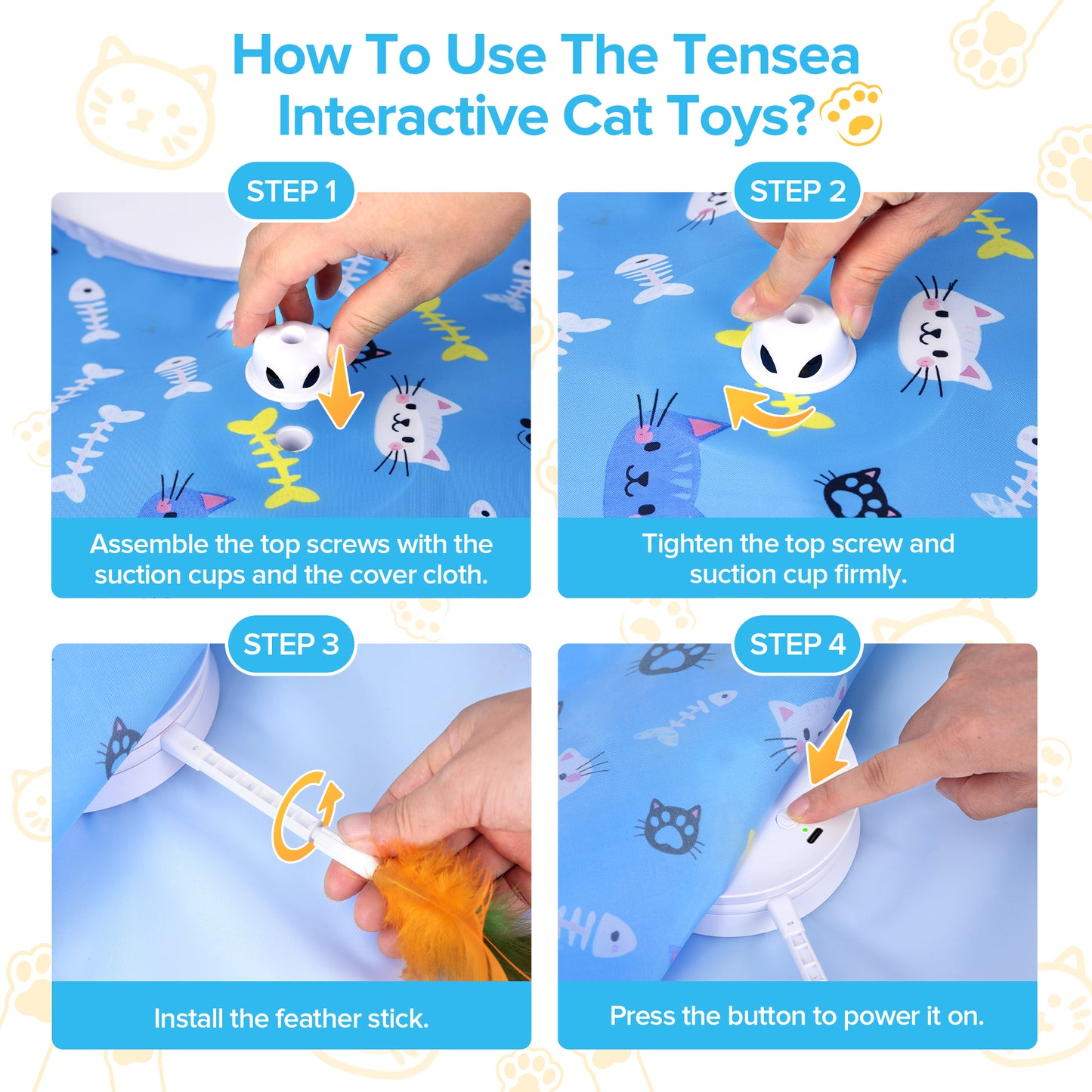 How To Use The Tensea Interactive Cat Toys?

STEP 1

Assemble the top screws with the suction cups and the cover cloth.

STEP 2

Tighten the top screw and suction cup firmly.

STEP 3

Install the feather stick.

STEP 4

Press the button to power it on.